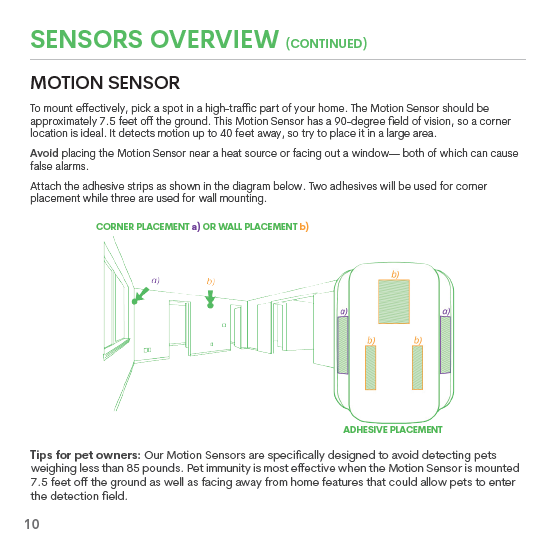 SENSORS OVERVIEW (CONTINUED)

MOTION SENSOR

To mount effectively, pick a spot in a high-traffic part of your home. The Motion Sensor should be approximately 7.5 feet off the ground. This Motion Sensor has a 90-degree field of vision, so a corner location is ideal. It detects motion up to 40 feet away, so try to place it in a large area.

Avoid placing the Motion Sensor near a heat source or facing out a window— both of which can cause false alarms.

Attach the adhesive strips as shown in the diagram below. Two adhesives will be used for corner placement while three are used for wall mounting.

CORNER PLACEMENT a) OR WALL PLACEMENT b)

a)

b)

b)

a)

a)

b)

b)

ADHESIVE PLACEMENT

Tips for pet owners: Our Motion Sensors are specifically designed to avoid detecting pets weighing less than 85 pounds. Pet immunity is most effective when the Motion Sensor is mounted 7.5 feet off the ground as well as facing away from home features that could allow pets to enter the detection field.

10