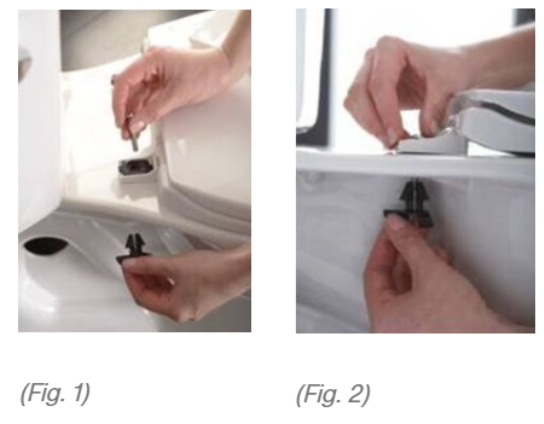 (Fig. 1)

(Fig. 2)