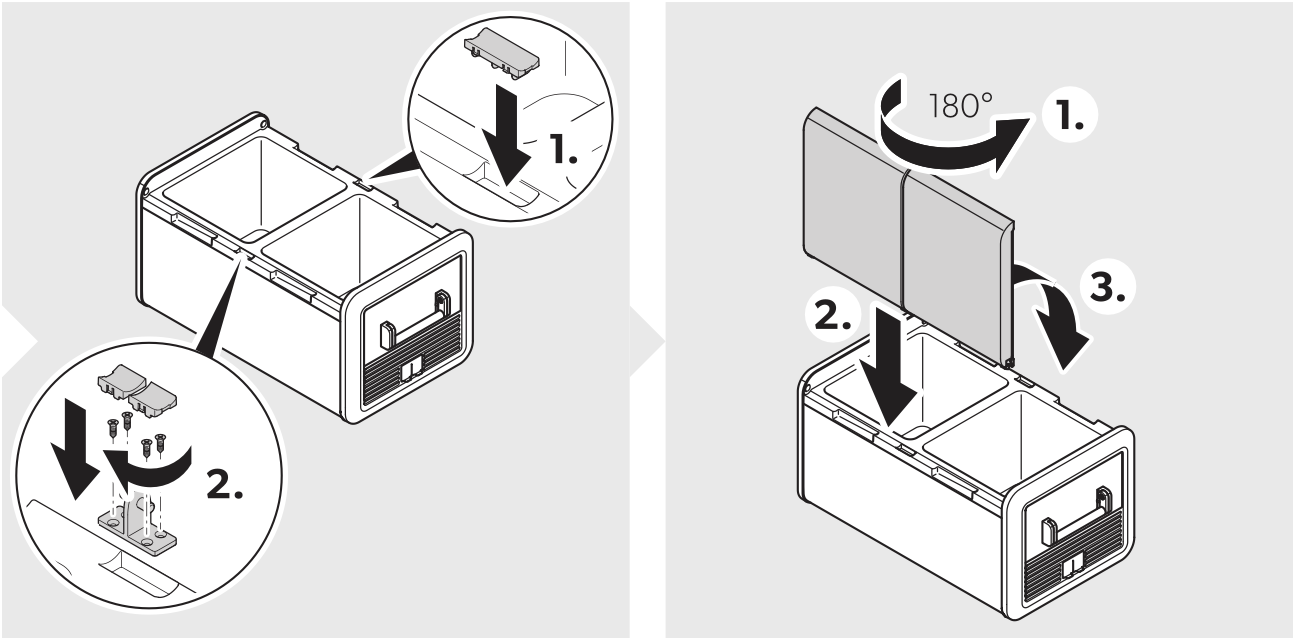 1.

2.

180°

1.

2.

3.