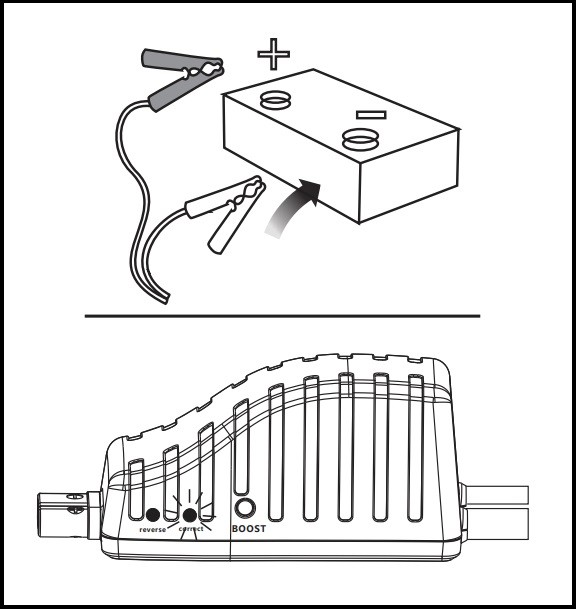 +
-
reverse
correct
BOOST