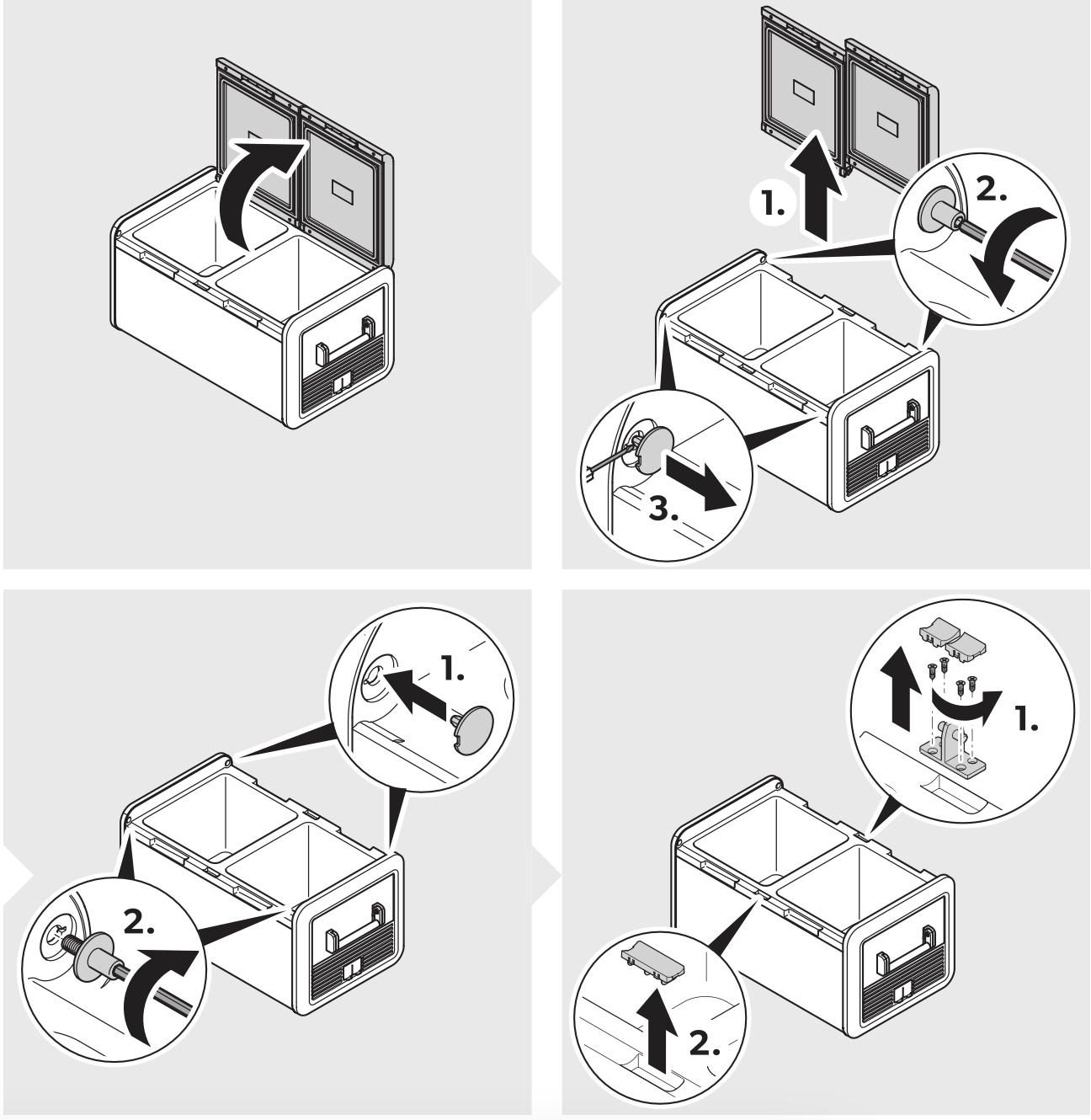 1.
2.
3.
1.
2.
1.
2.