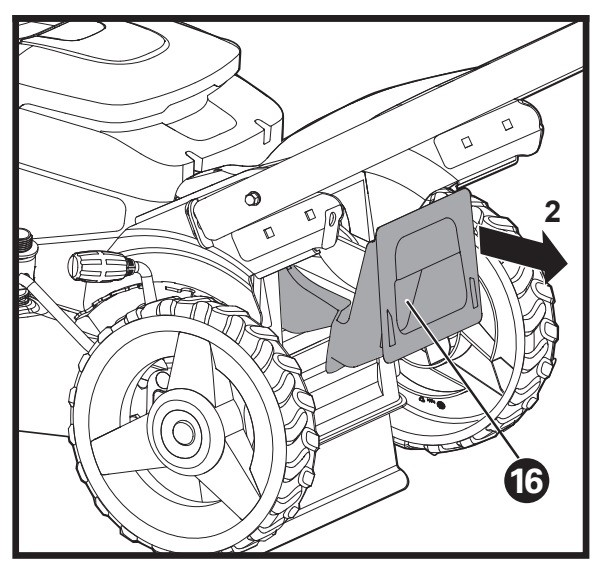 2

16