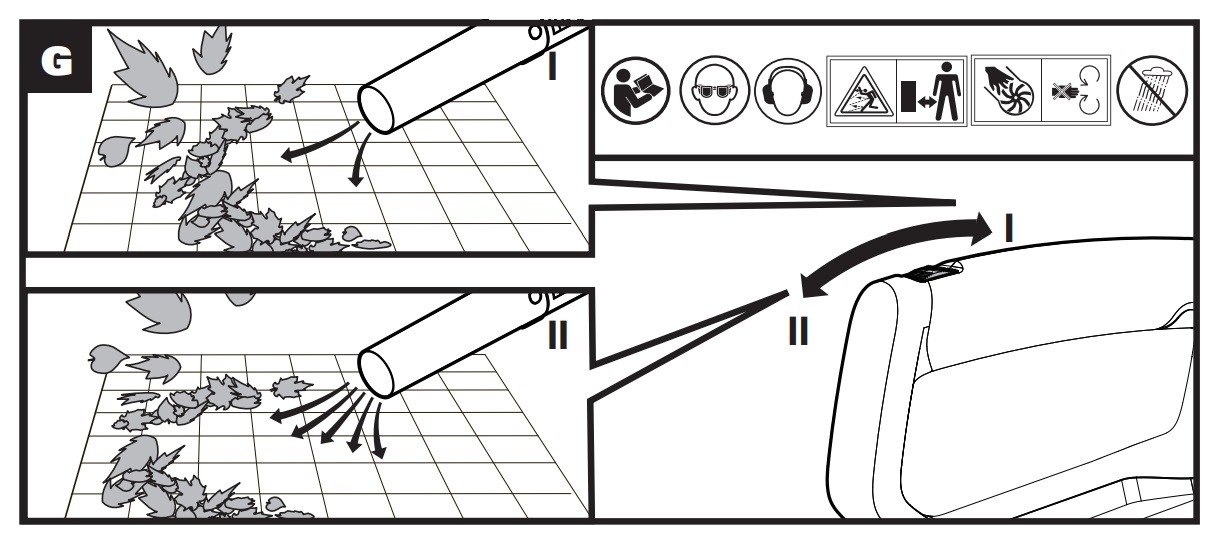 G

I

I

II

II