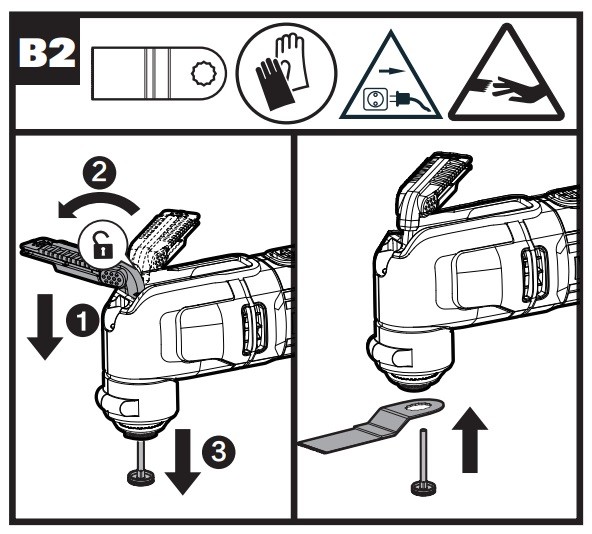 B2

2

1

3