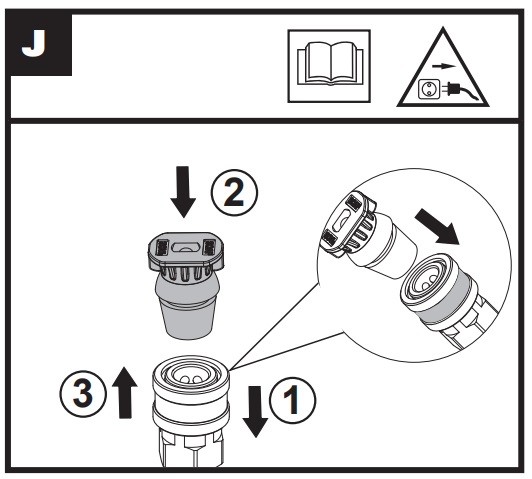 J

2

3

1