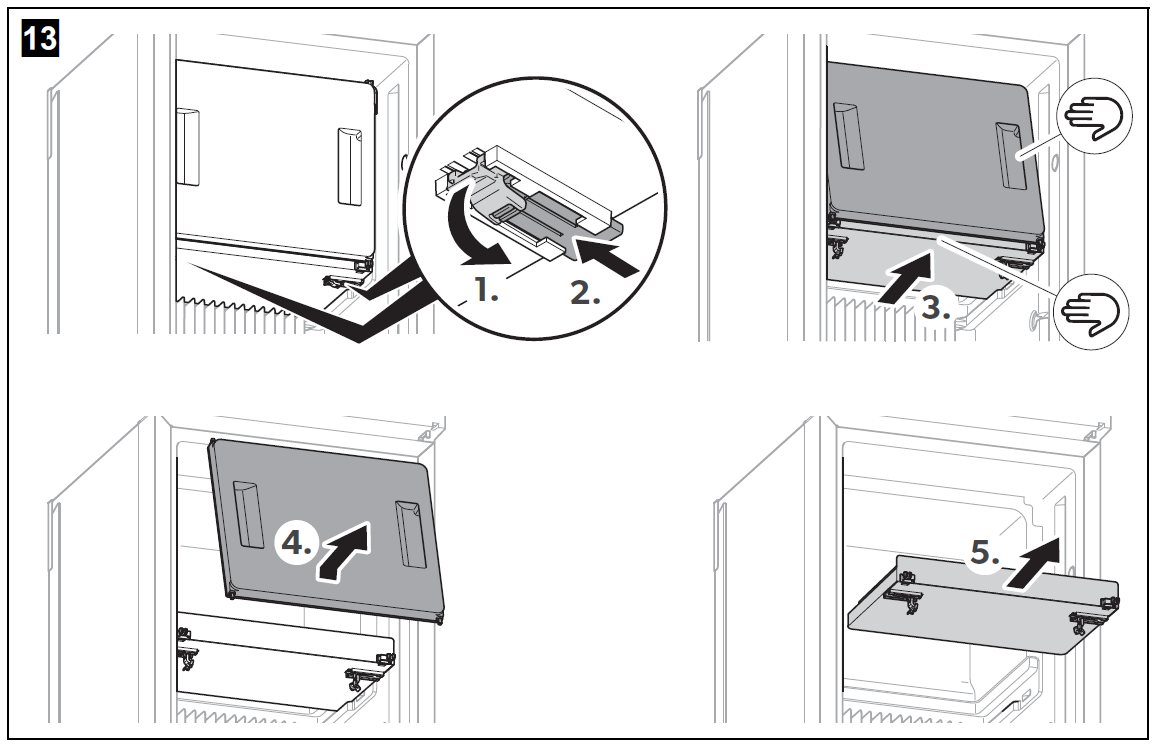 13

1.
2.
3.
4.
5.