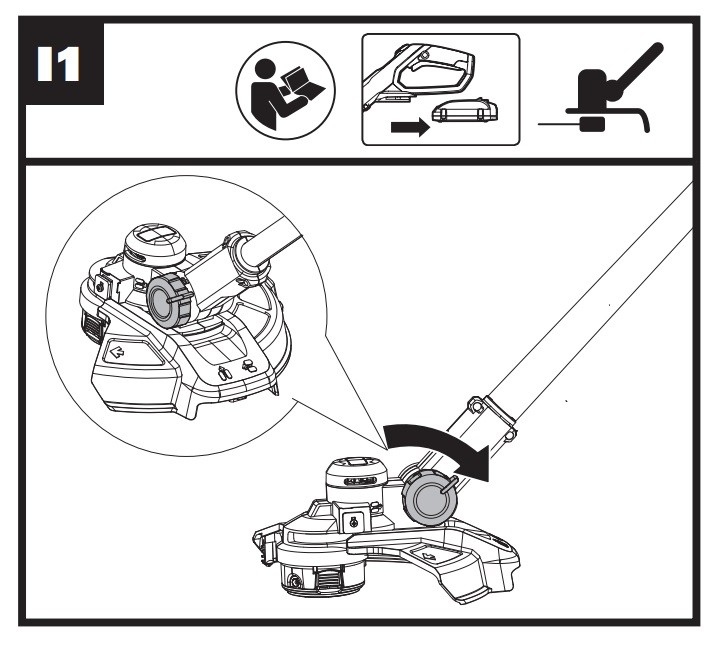 I1