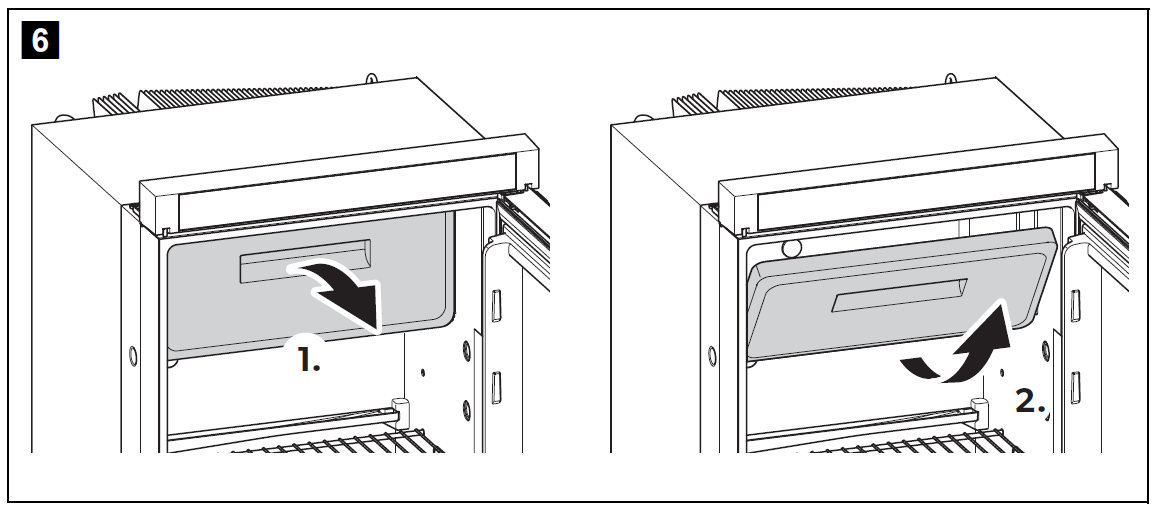 6

1.

2.