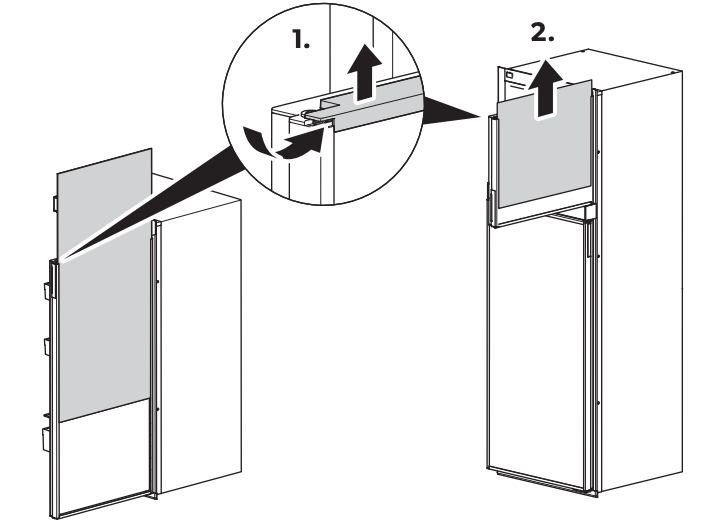 1.

2.