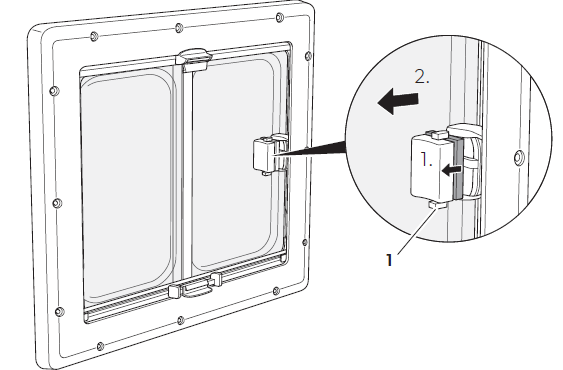 2.

1.

1