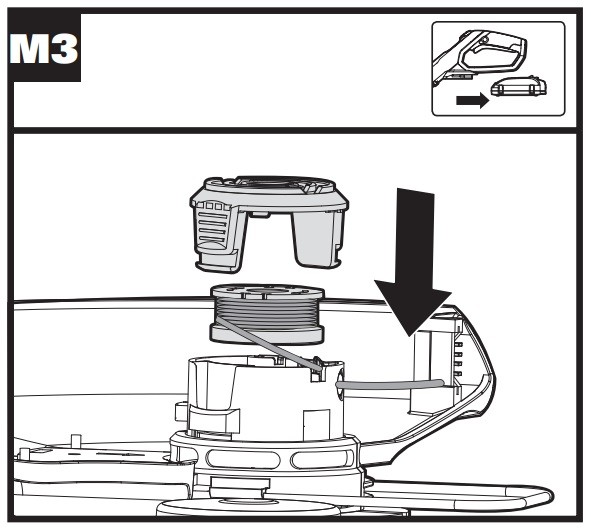 M3