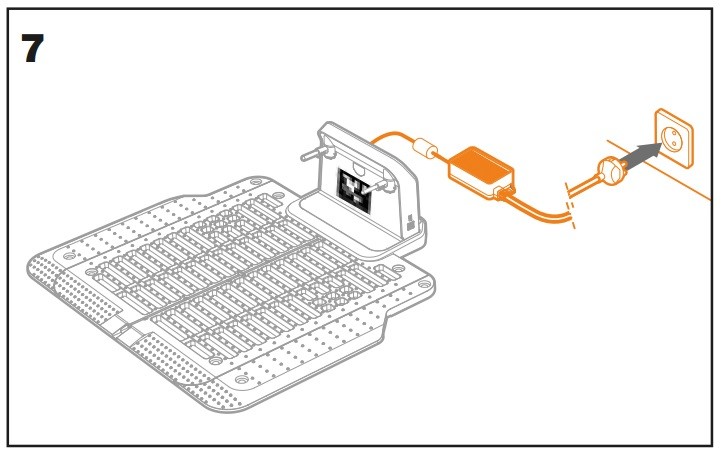 7