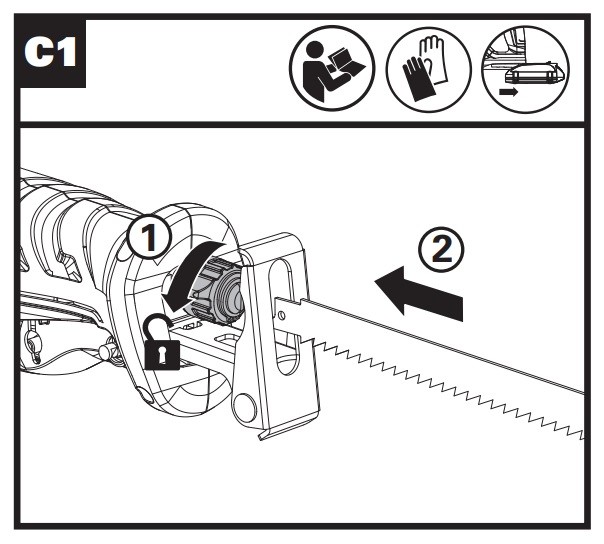 C1

1

2