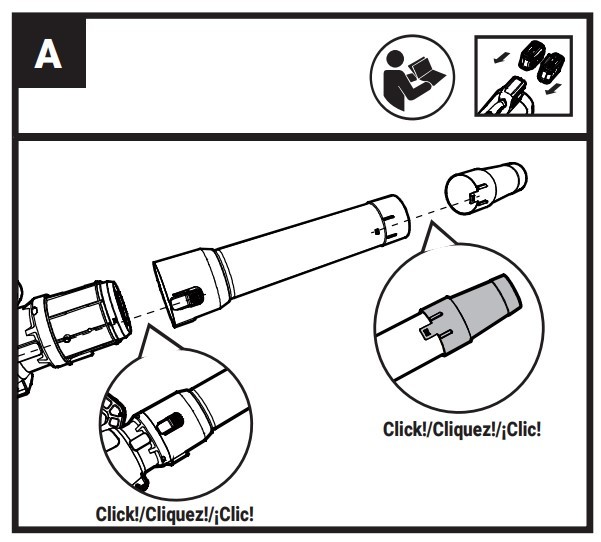 A

Click!/Cliquez!/¡Clic!

Click!/Cliquez!/¡Clic!