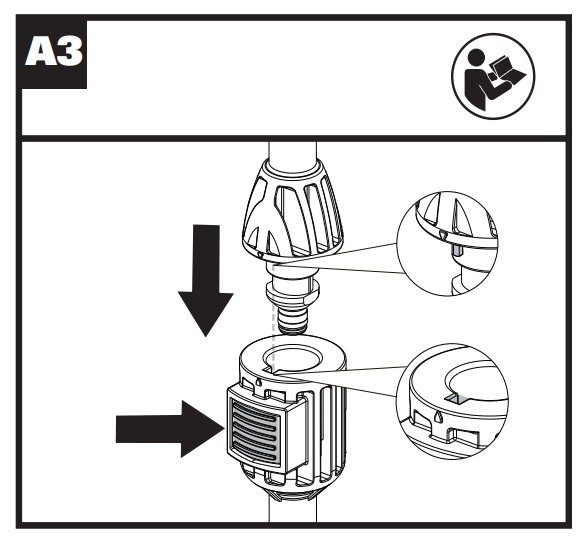 A3