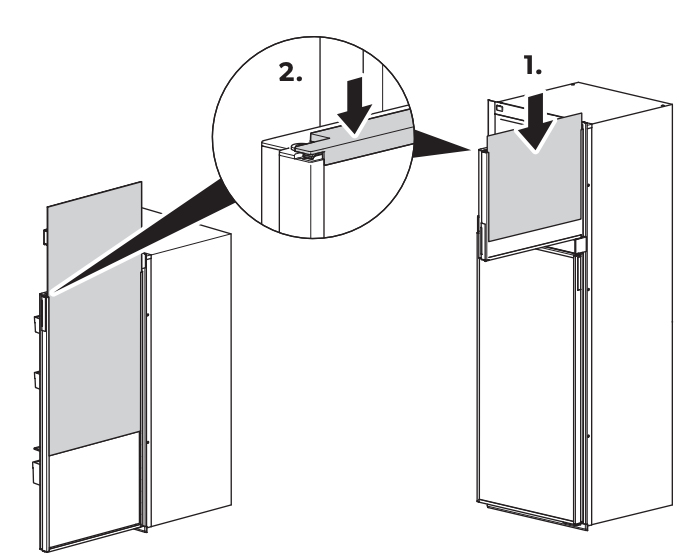 2.

1.