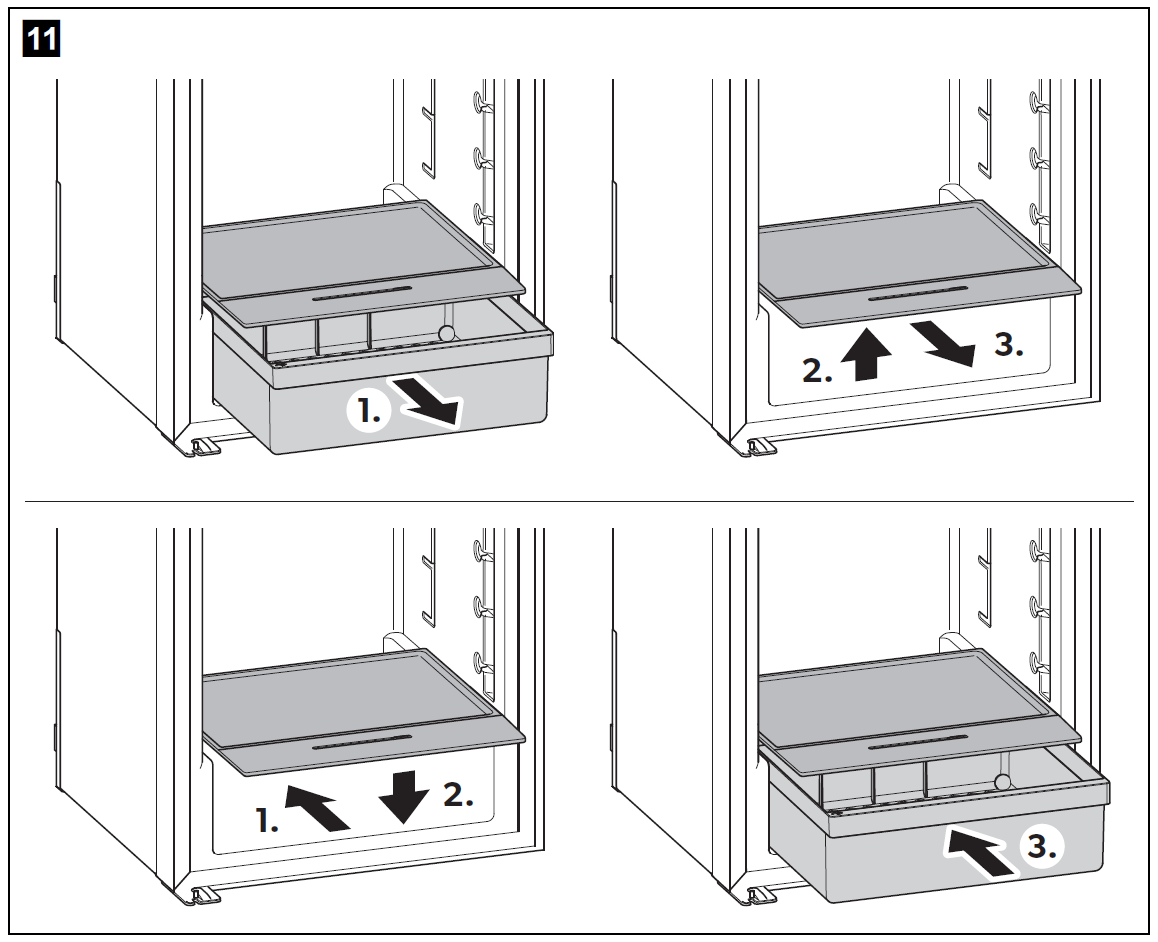 11

1.

2.
3.

1.
2.

3.