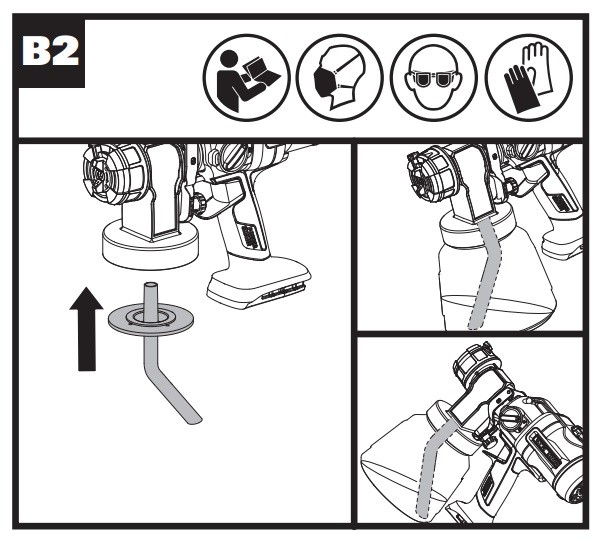 B2