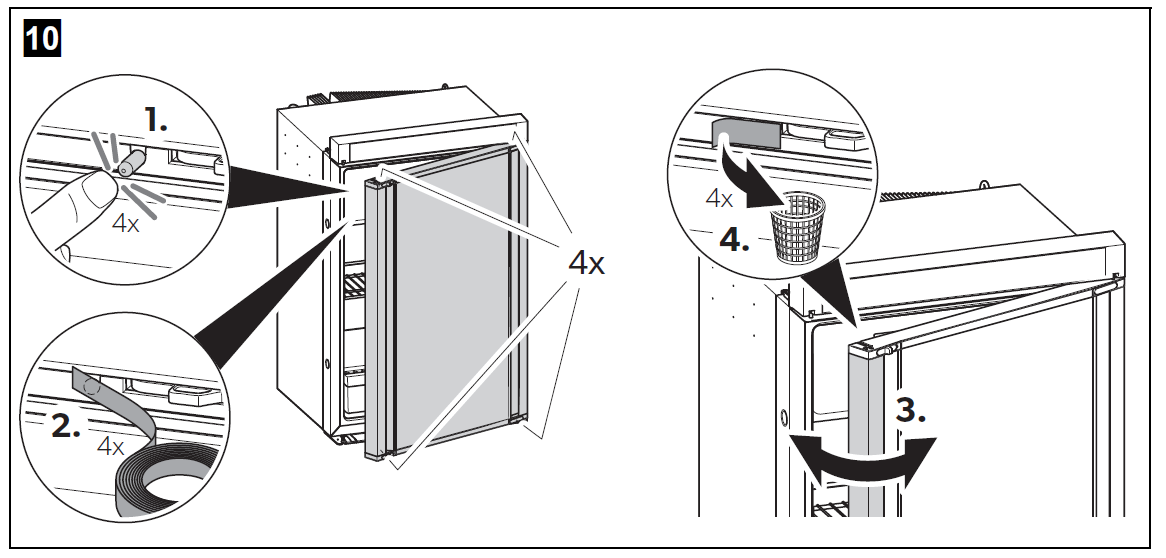 10

1.

4x

2.

4x

4x

4x

4.

3.