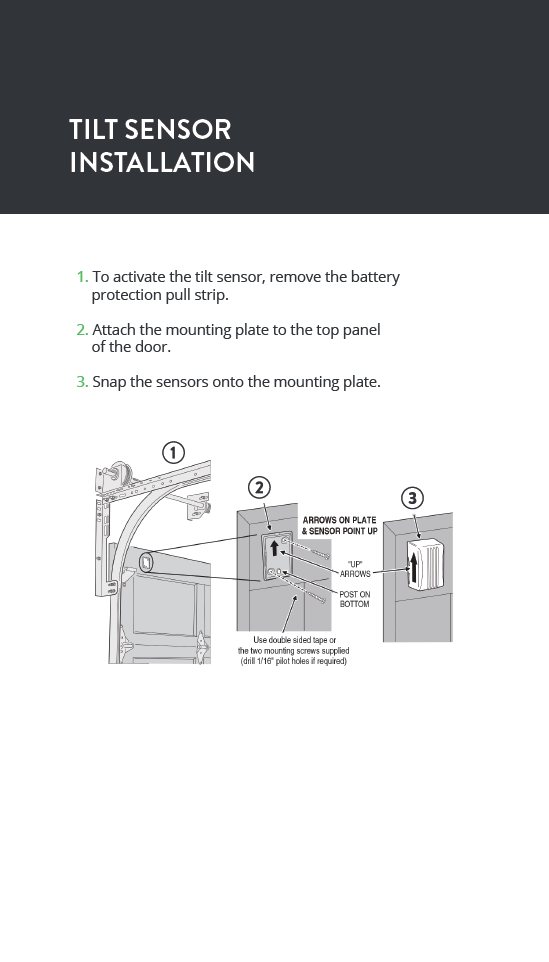 TILT SENSOR INSTALLATION

1. To activate the tilt sensor, remove the battery protection pull strip.

2. Attach the mounting plate to the top panel of the door.

3. Snap the sensors onto the mounting plate.

1

2

3

ARROWS ON PLATE & SENSOR POINT UP

"UP" ARROWS

POST ON BOTTOM

Use double sided tape or the two mounting screws supplied (drill 1/16" pilot holes if required)