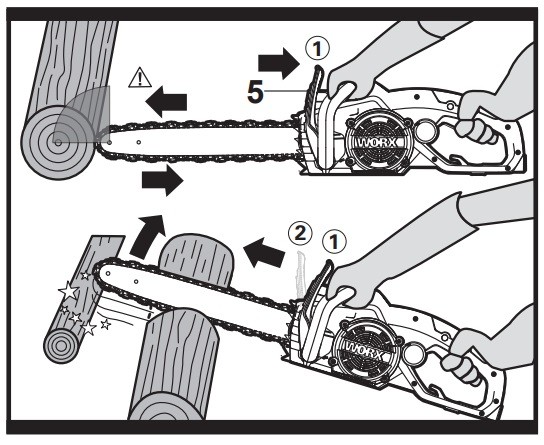 ①
5
WORX
②
①
WORX