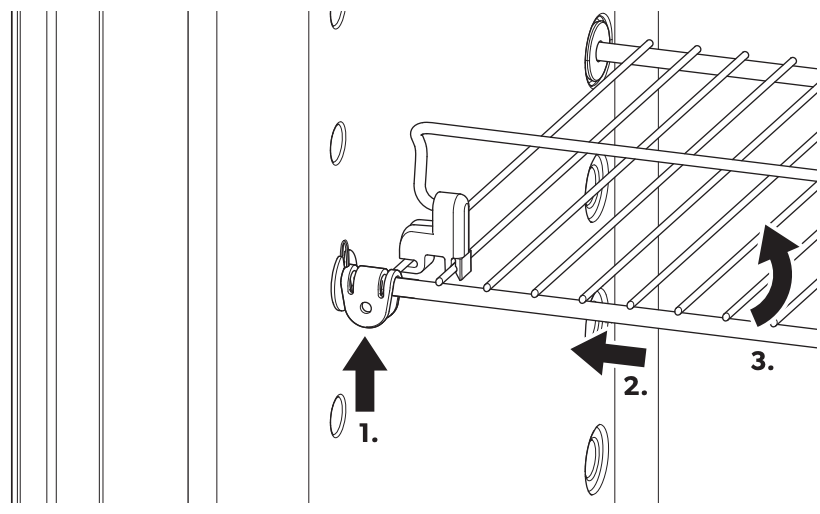 1.

2.

3.