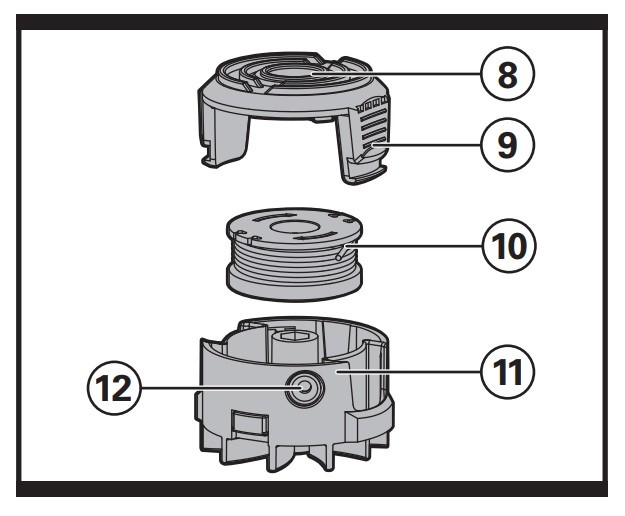 8
9
10
11
12