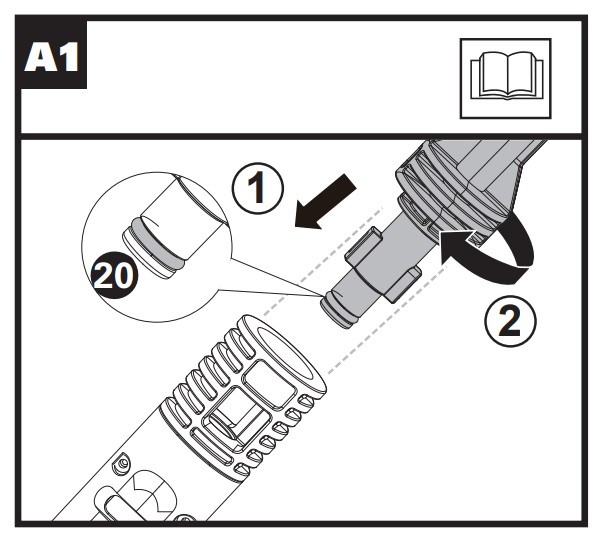 A1

1

20

2