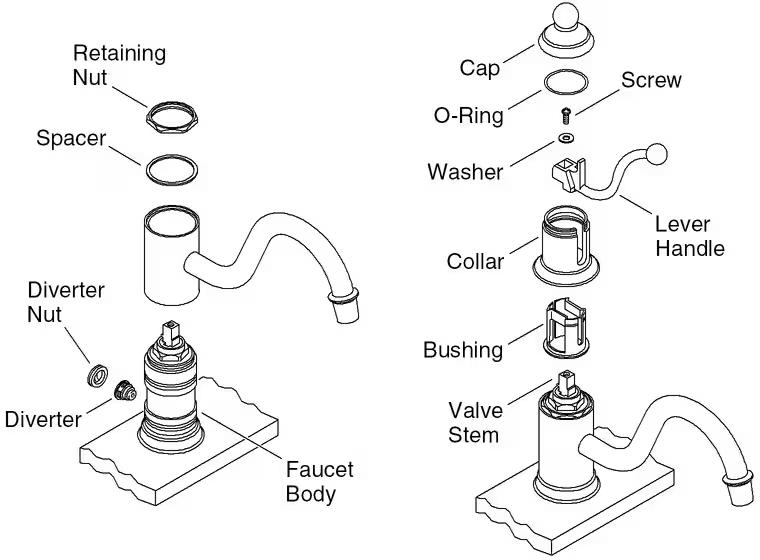 Retaining Nut

Spacer

Diverter Nut

Diverter

Faucet Body

Cap

O-Ring

Screw

Washer

Lever Handle

Collar

Bushing

Valve Stem