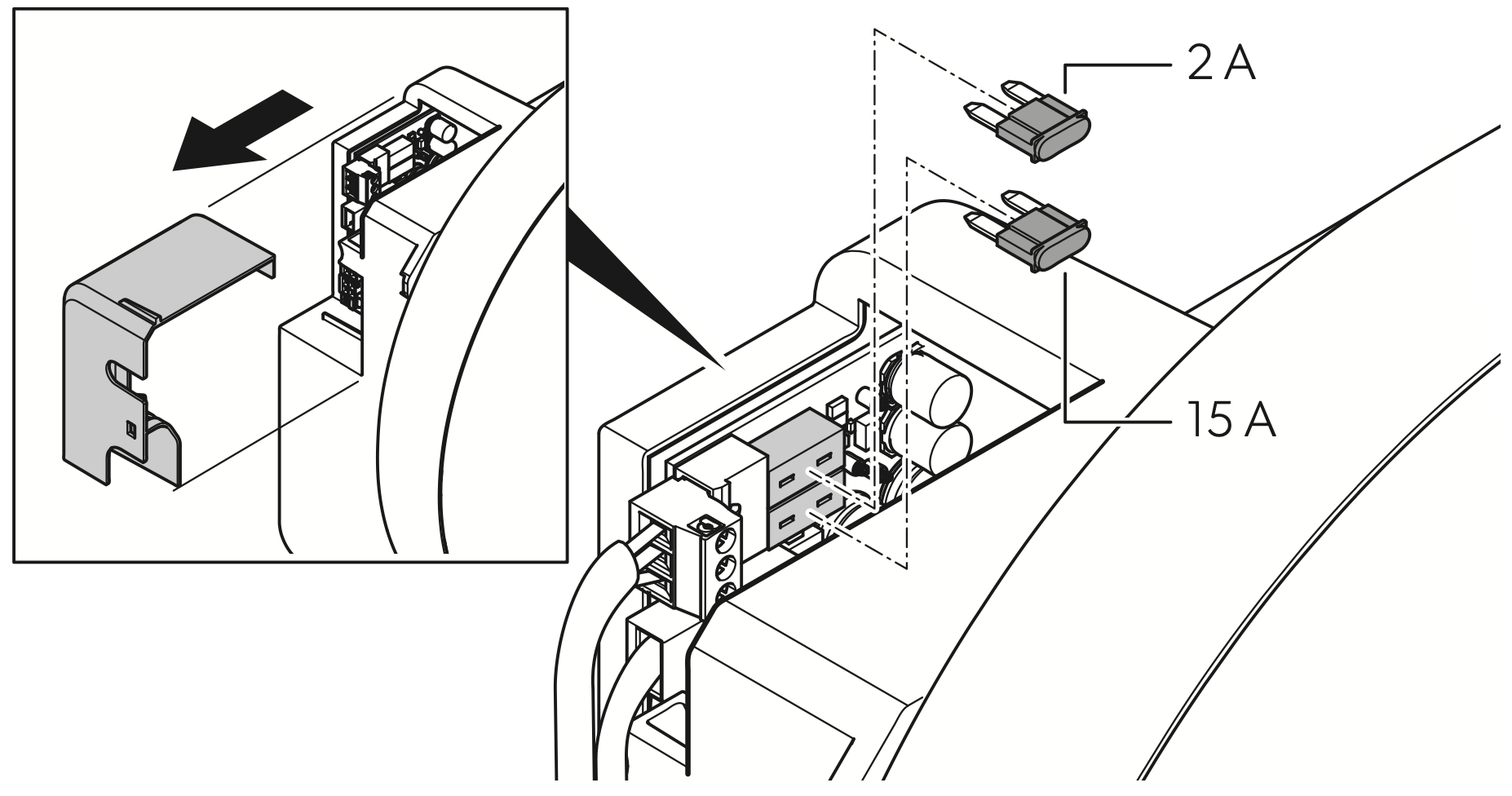 2 A

15 A