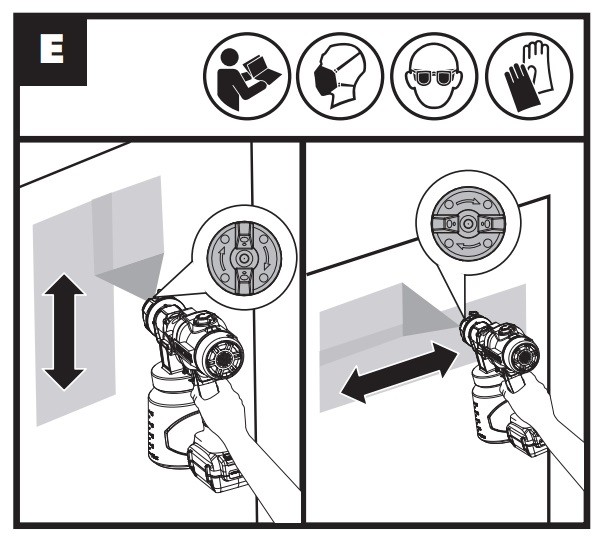 E