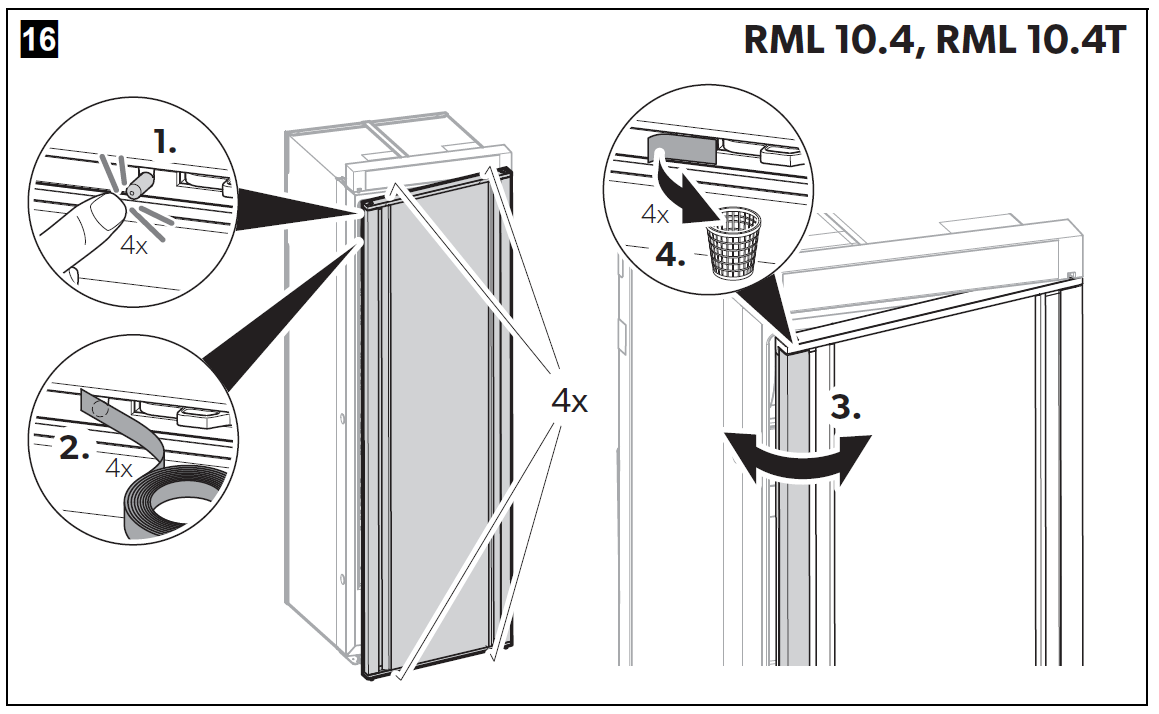 16

RML 10.4, RML 10.4T

1.

4x

2.

4x

4x

4x

4.

3.