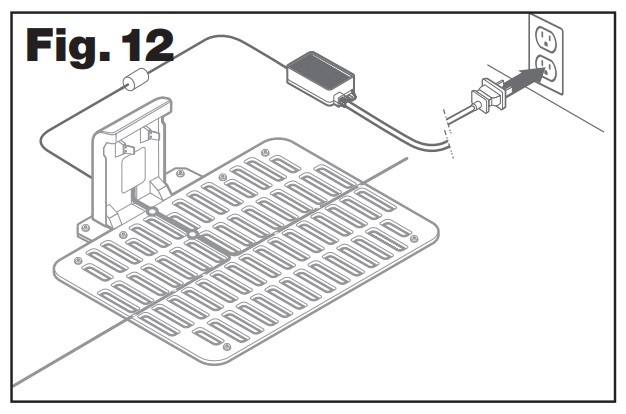 Fig. 12