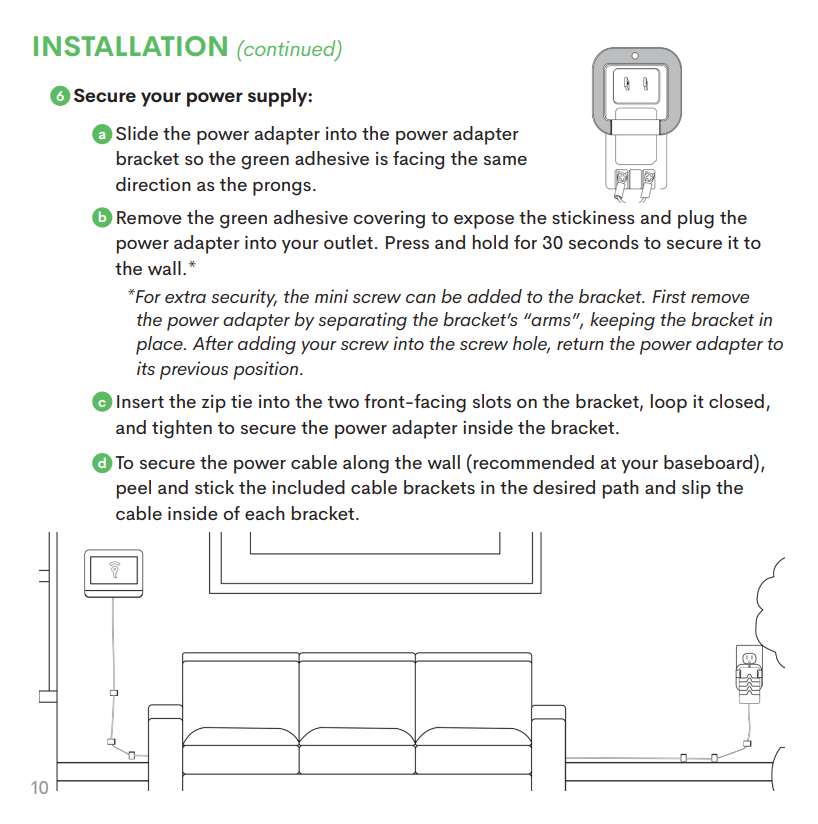 INSTALLATION (continued)

6 Secure your power supply:

a Slide the power adapter into the power adapter bracket so the green adhesive is facing the same direction as the prongs.

b Remove the green adhesive covering to expose the stickiness and plug the power adapter into your outlet. Press and hold for 30 seconds to secure it to the wall.*

*For extra security, the mini screw can be added to the bracket. First remove the power adapter by separating the bracket's "arms", keeping the bracket in place. After adding your screw into the screw hole, return the power adapter to its previous position.

c Insert the zip tie into the two front-facing slots on the bracket, loop it closed, and tighten to secure the power adapter inside the bracket.

d To secure the power cable along the wall (recommended at your baseboard), peel and stick the included cable brackets in the desired path and slip the cable inside of each bracket.

10