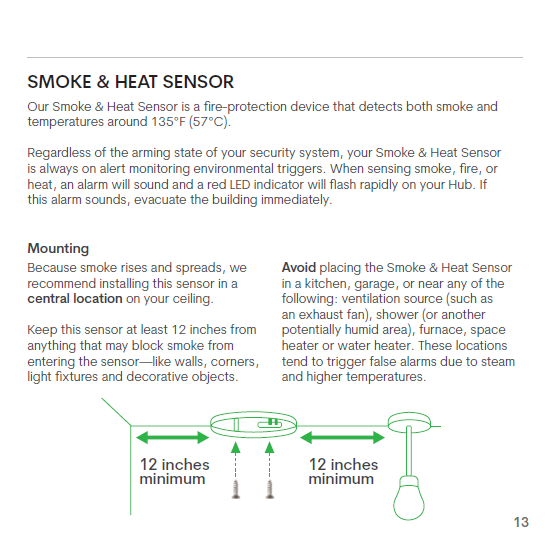 SMOKE & HEAT SENSOR

Our Smoke & Heat Sensor is a fire-protection device that detects both smoke and temperatures around 135°F (57°C).

Regardless of the arming state of your security system, your Smoke & Heat Sensor is always on alert monitoring environmental triggers. When sensing smoke, fire, or heat, an alarm will sound and a red LED indicator will flash rapidly on your Hub. If this alarm sounds, evacuate the building immediately.

Mounting

Because smoke rises and spreads, we recommend installing this sensor in a central location on your ceiling.

Keep this sensor at least 12 inches from anything that may block smoke from entering the sensor—like walls, corners, light fixtures and decorative objects.

Avoid placing the Smoke & Heat Sensor in a kitchen, garage, or near any of the following: ventilation source (such as an exhaust fan), shower (or another potentially humid area), furnace, space heater or water heater. These locations tend to trigger false alarms due to steam and higher temperatures.

12 inches minimum

12 inches minimum

13