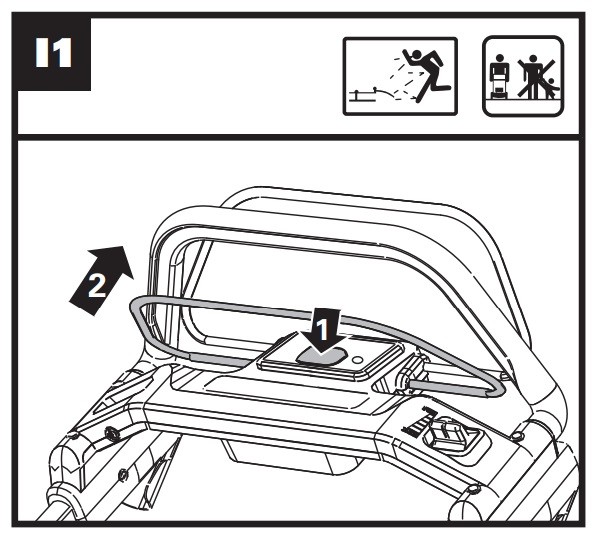 I1

2

1