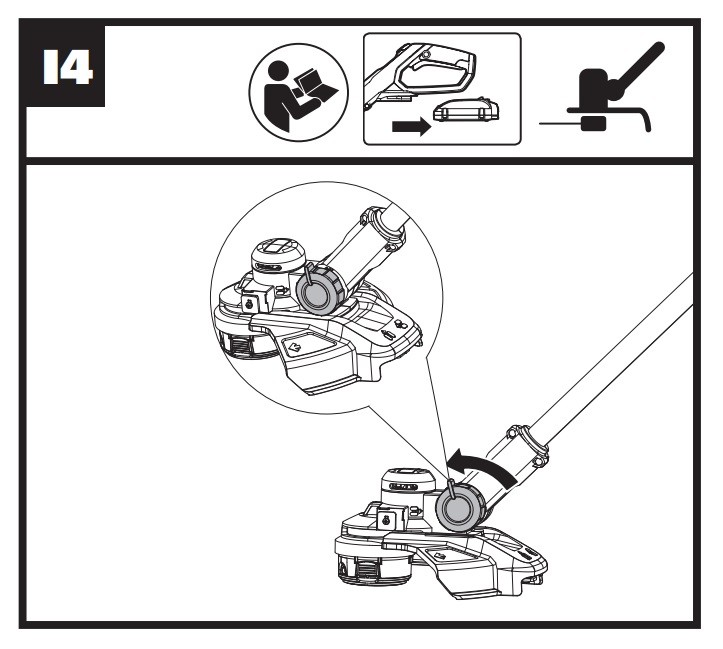 14