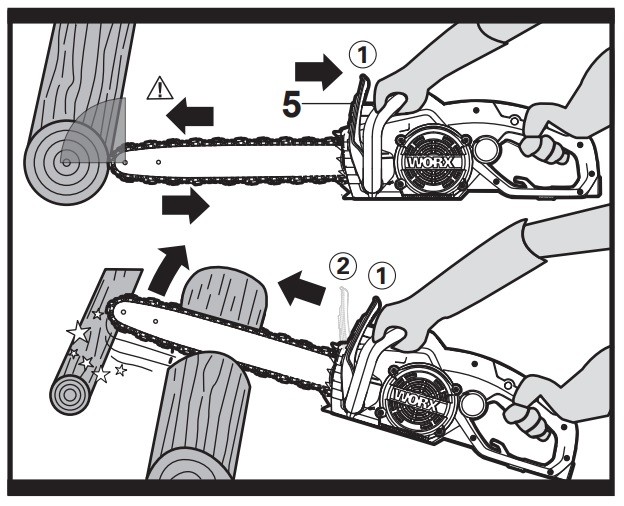 ①
5
WORX
②
①
WORX