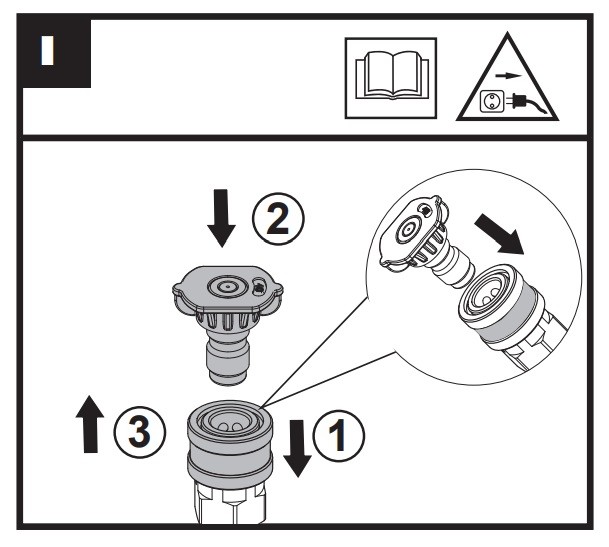 I

2

3

1