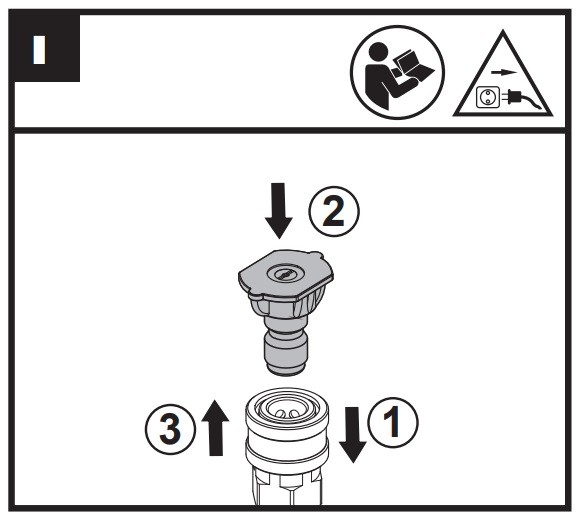 I

2

3

1