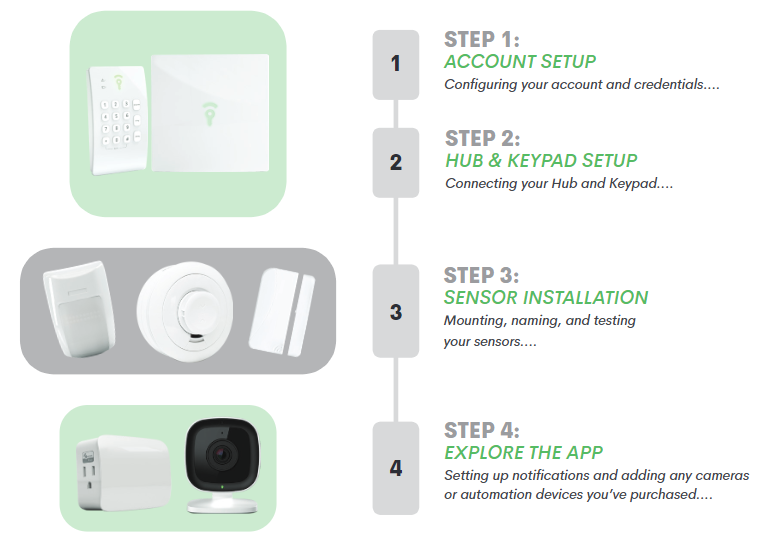 1

STEP 1:
ACCOUNT SETUP
Configuring your account and credentials....

2

STEP 2:
HUB & KEYPAD SETUP
Connecting your Hub and Keypad....

3

STEP 3:
SENSOR INSTALLATION
Mounting, naming, and testing your sensors....

4

STEP 4:
EXPLORE THE APP
Setting up notifications and adding any cameras or automation devices you've purchased....