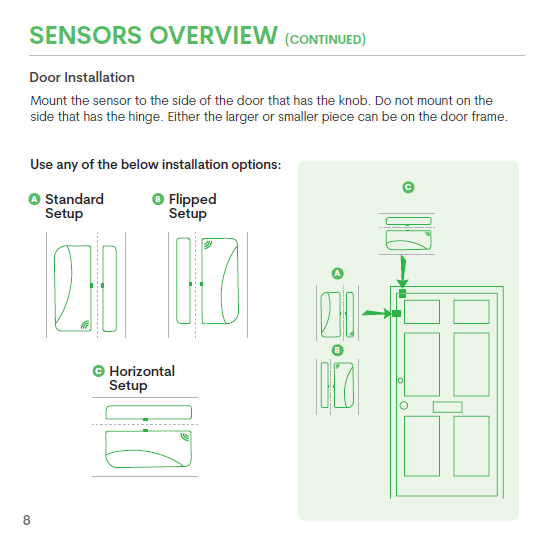 SENSORS OVERVIEW (CONTINUED)

Door Installation

Mount the sensor to the side of the door that has the knob. Do not mount on the side that has the hinge. Either the larger or smaller piece can be on the door frame.

Use any of the below installation options:

A Standard Setup

B Flipped Setup

C Horizontal Setup

C

A

B

8