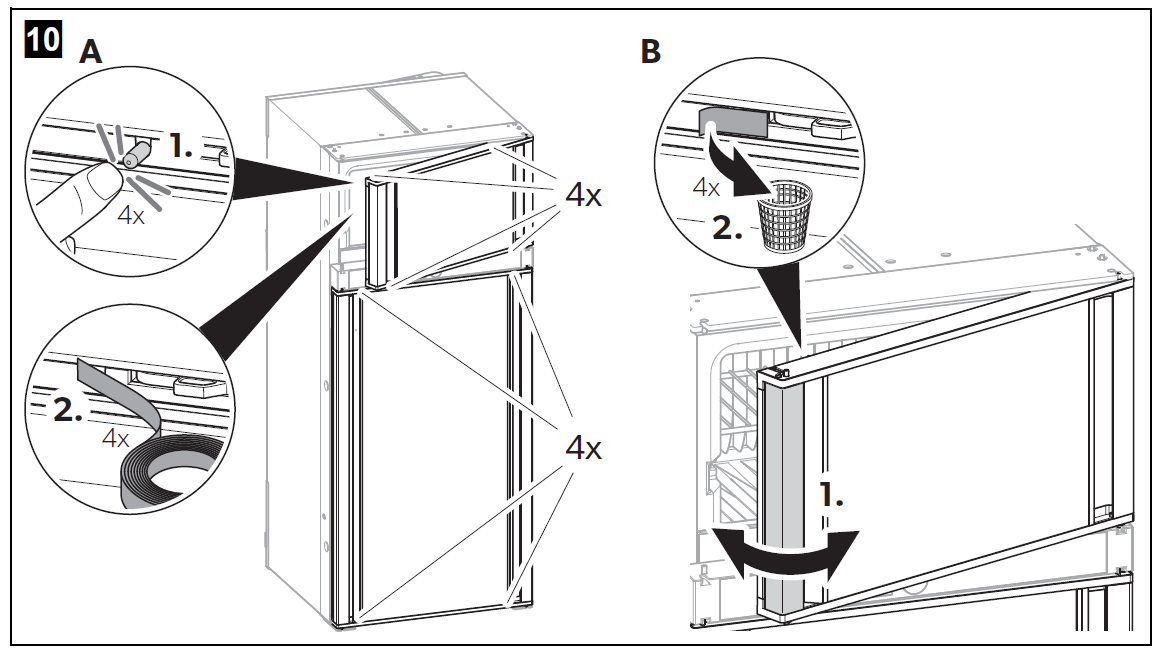 10
A
1.
4x
2.
4x
4x
4x
B
4x
2.
1.