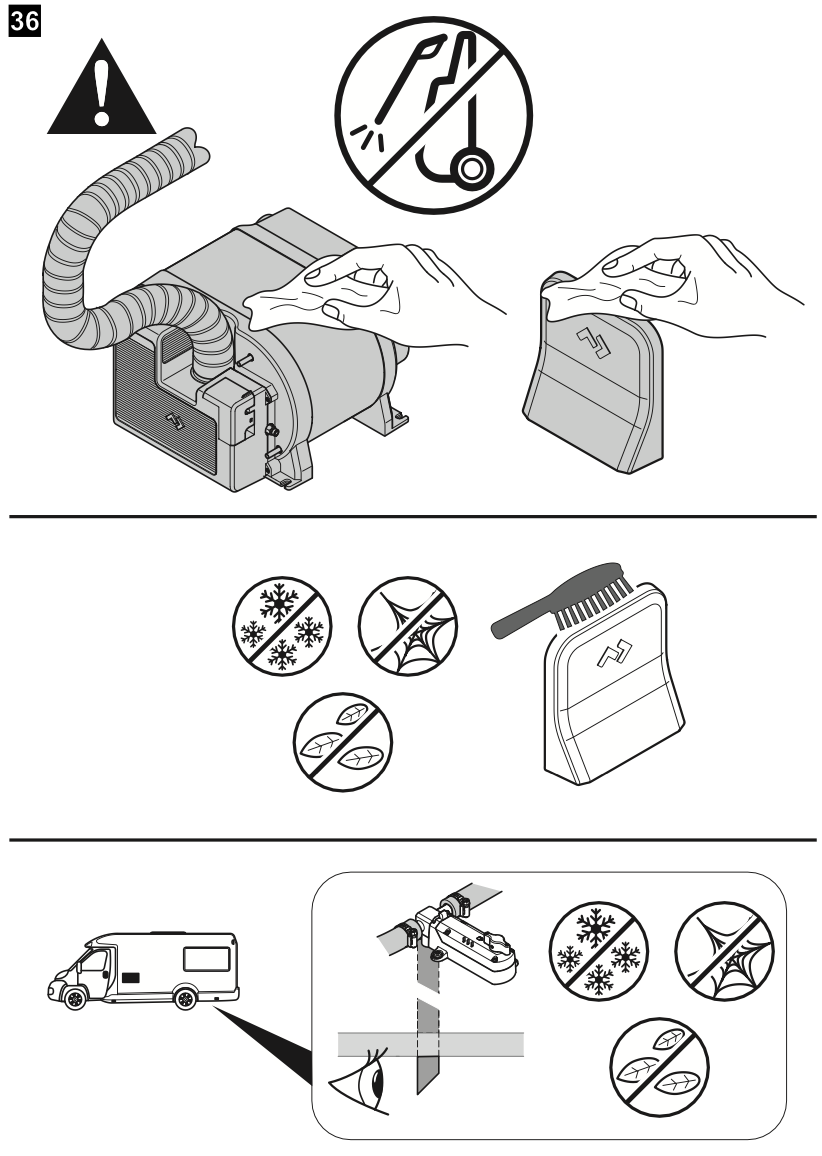 36