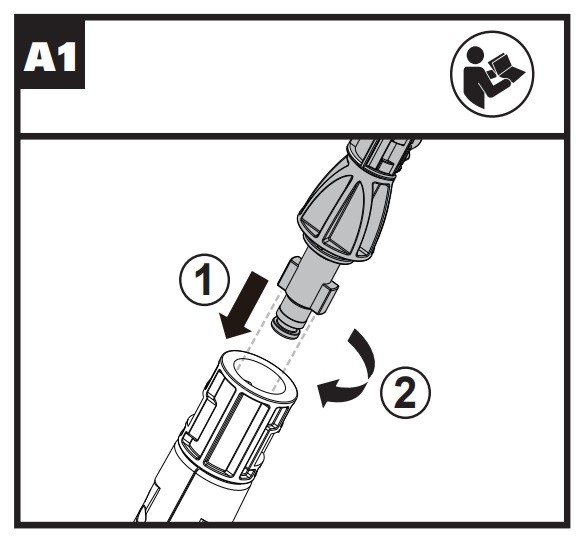 A1

1

2