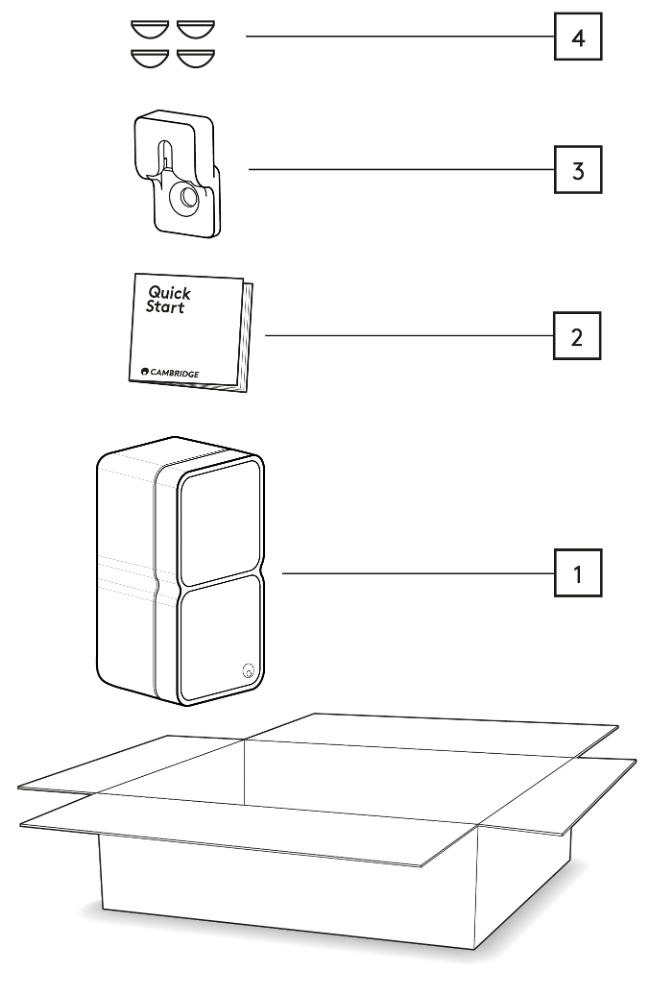 4

3

Quick Start

CAMBRIDGE

2

1