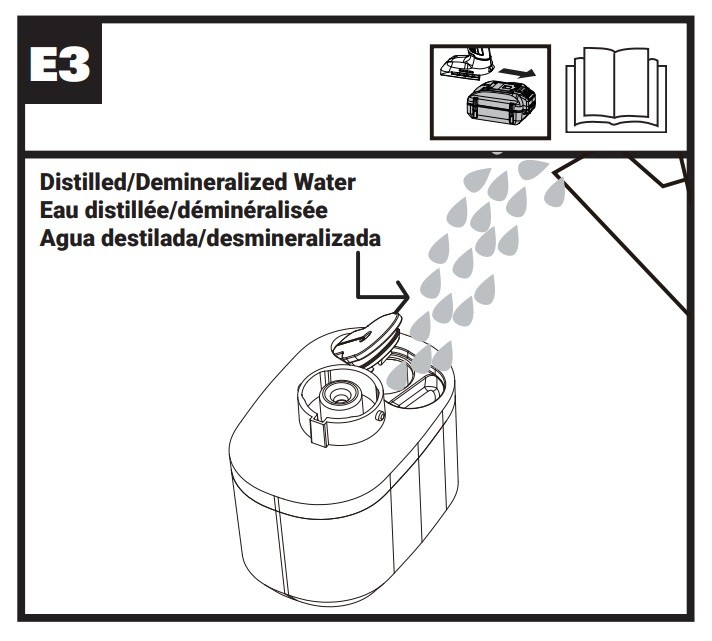 E3

Distilled/Demineralized Water
Eau distillée/déminéralisée
Agua destilada/desmineralizada