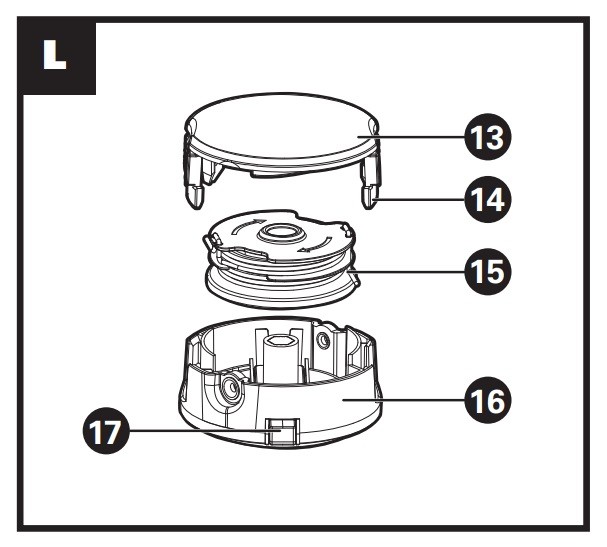 L

13

14

15

16

17