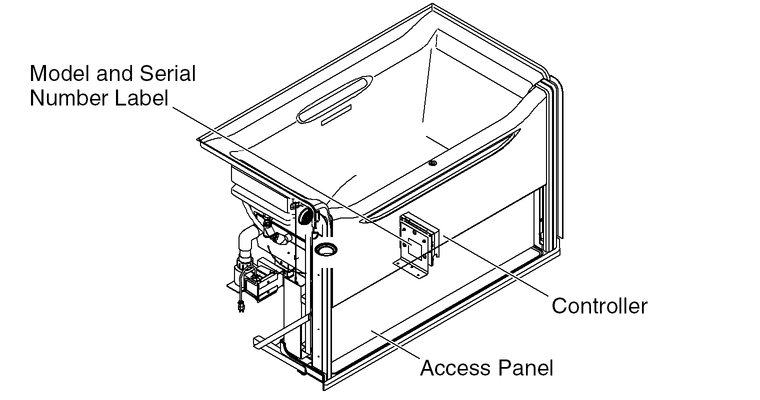 Model and Serial Number Label

Controller

Access Panel