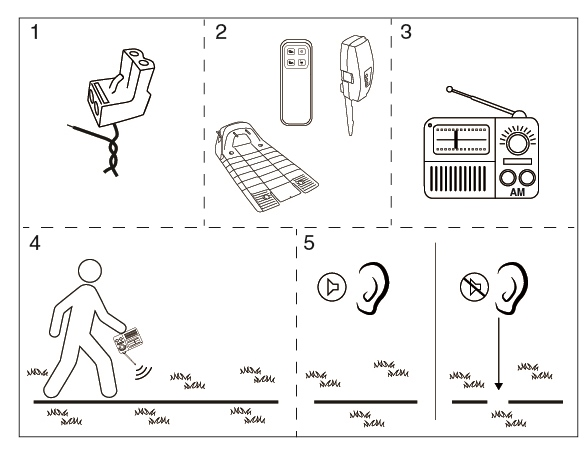 1

2

3

AM

4

5